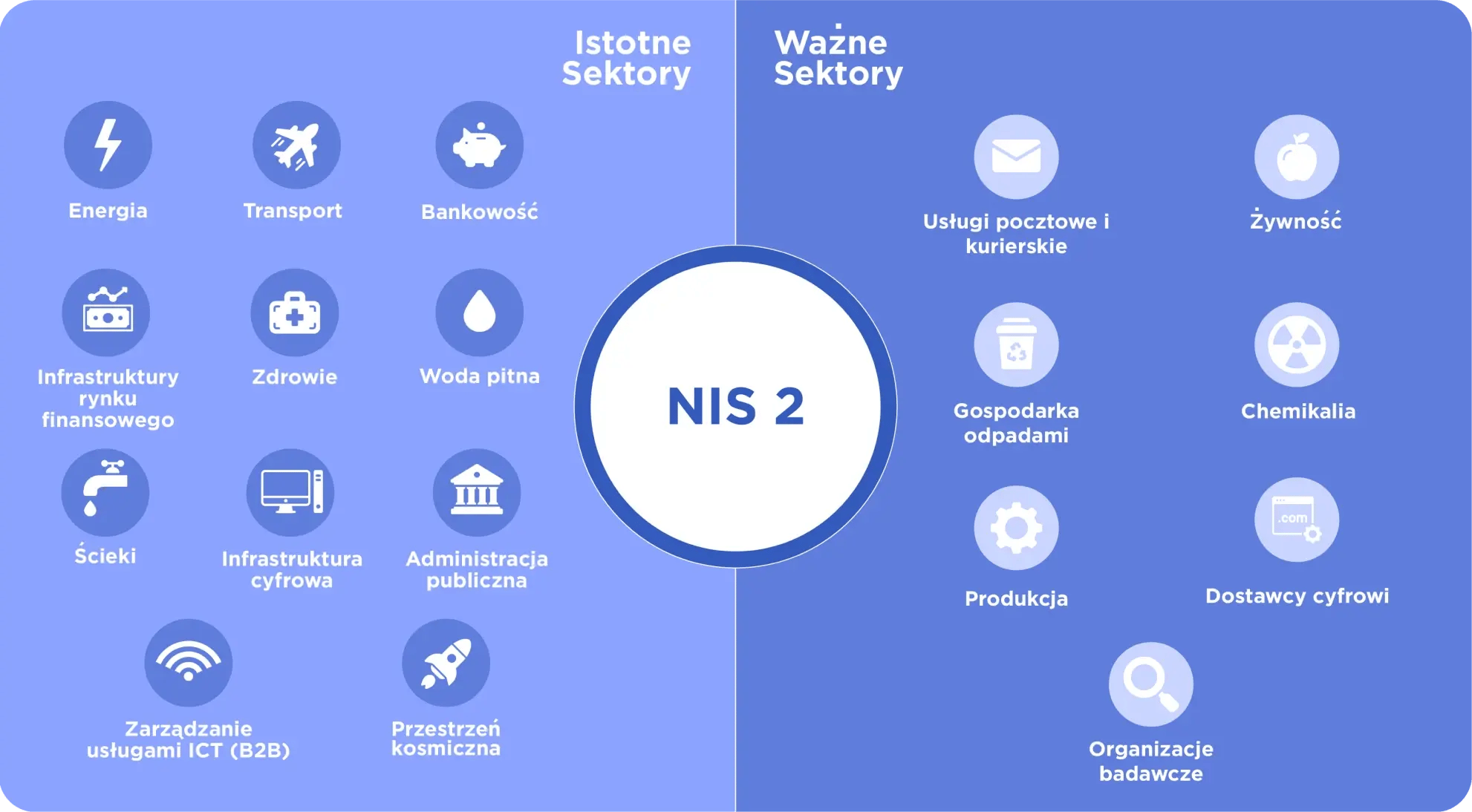 Istotne Sektory

Energia

Transport

Bankowość

Infrastruktury rynku finansowego

Zdrowie

Woda pitna

Ścieki

Infrastruktura cyfrowa

Administracja publiczna

Zarządzanie usługami ICT (B2B)

Przestrzeń kosmiczna

NIS 2

Ważne Sektory

Usługi pocztowe i kurierskie

Żywność

Gospodarka odpadami

Chemikalia

Produkcja

.com

Dostawcy cyfrowi

Organizacje badawcze